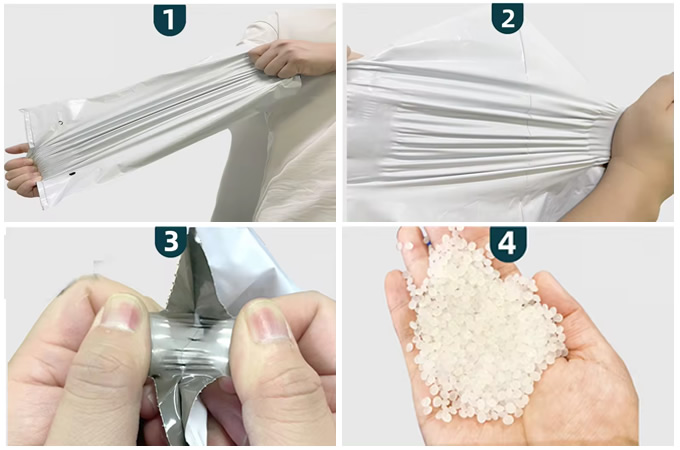 1

2

3

4